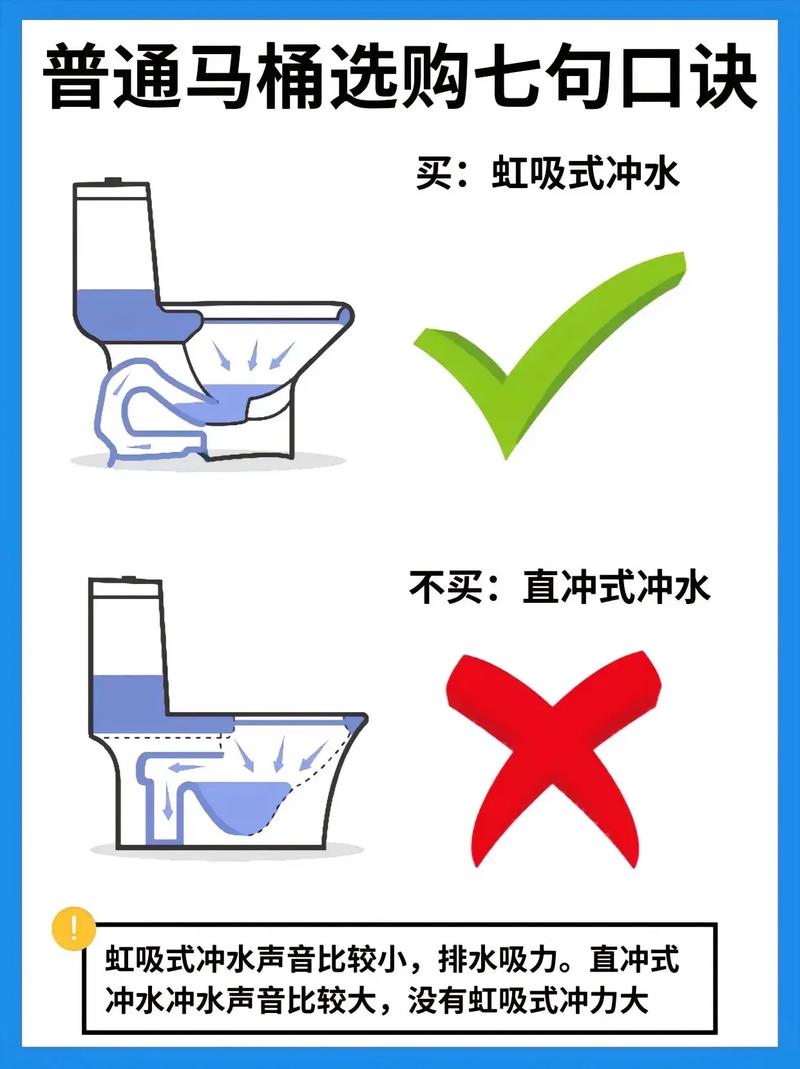 普通马桶选购七句口诀

买：虹吸式冲水

不买：直冲式冲水

!

虹吸式冲水声音比较小，排水吸力。直冲式冲水冲水声音比较大，没有虹吸式冲力大