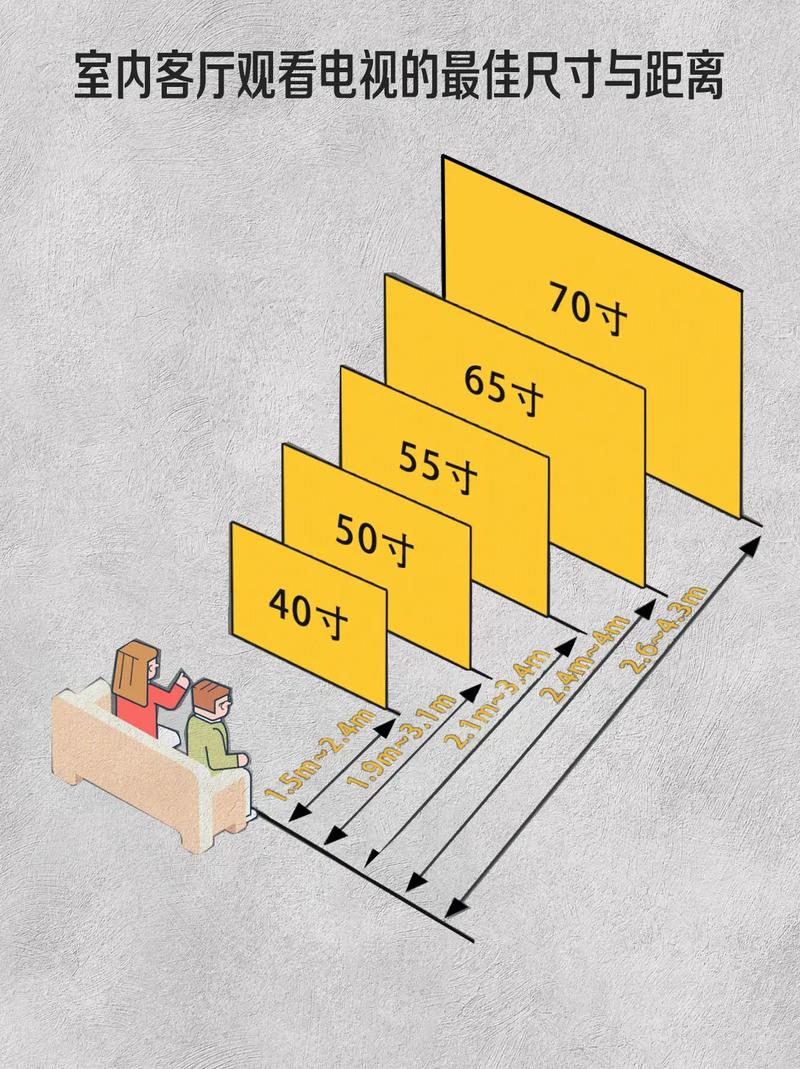 室内客厅观看电视的最佳尺寸与距离

70寸

65寸

55寸

50寸

40寸

1.5m~2.4m

1.9m~3.1m

2.1m~3.4m

2.4m~4m

2.6~4.3m