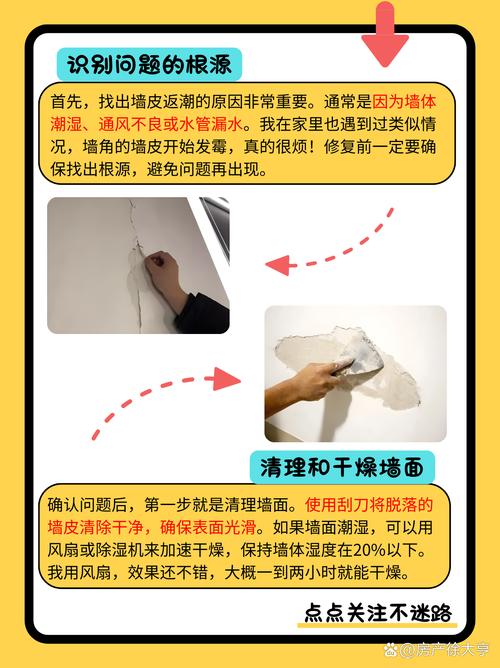 识别问题的根源

首先，找出墙皮返潮的原因非常重要。通常是因为墙体潮湿、通风不良或水管漏水。我在家里也遇到过类似情况，墙角的墙皮开始发霉，真的很烦！修复前一定要确保找出根源，避免问题再出现。

清理和干燥墙面

确认问题后，第一步就是清理墙面。使用刮刀将脱落的墙皮清除干净，确保表面光滑。如果墙面潮湿，可以用风扇或除湿机来加速干燥，保持墙体湿度在20%以下。我用风扇，效果还不错，大概一到两小时就能干燥。

点点关注不迷路

@房产徐大亨