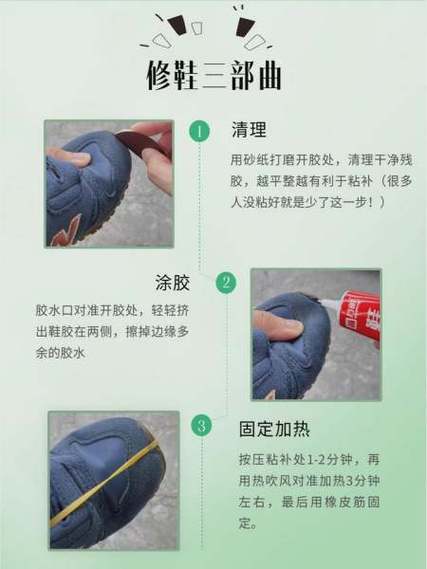 修鞋三部曲

1

清理

用砂纸打磨开胶处，清理干净残胶，越平整越有利于粘补（很多人没粘好就是少了这一步！）

2

涂胶

胶水口对准开胶处，轻轻挤出鞋胶在两侧，擦掉边缘多余的胶水

3

固定加热

按压粘补处1-2分钟，再用热吹风对准加热3分钟左右，最后用橡皮筋固定。