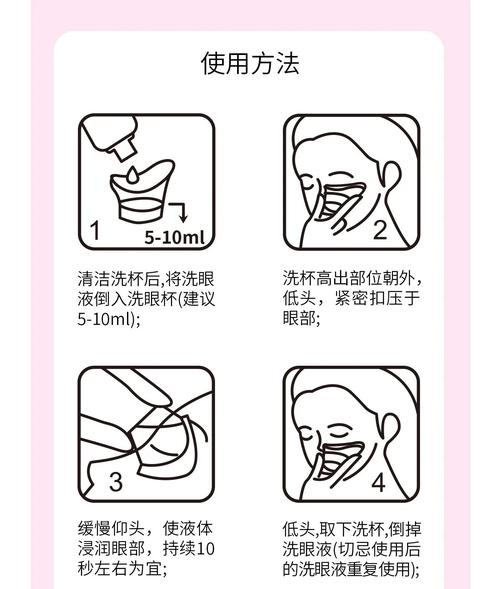 使用方法

1

5-10ml

清洁洗杯后,将洗眼液倒入洗眼杯(建议5-10ml);

2

洗杯高出部位朝外，低头，紧密扣压于眼部;

3

缓慢仰头，使液体浸润眼部，持续10秒左右为宜;

4

低头,取下洗杯,倒掉洗眼液(切忌使用后的洗眼液重复使用);