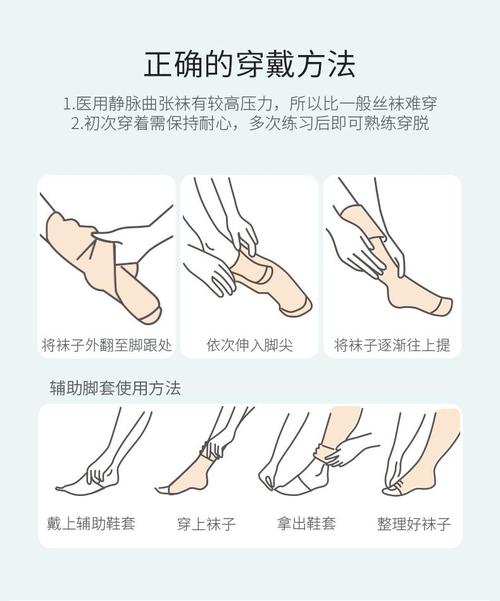 正确的穿戴方法

1.医用静脉曲张袜有较高压力，所以比一般丝袜难穿
2.初次穿着需保持耐心，多次练习后即可熟练穿脱

将袜子外翻至脚跟处

依次伸入脚尖

将袜子逐渐往上提

辅助脚套使用方法

戴上辅助鞋套

穿上袜子

拿出鞋套

整理好袜子