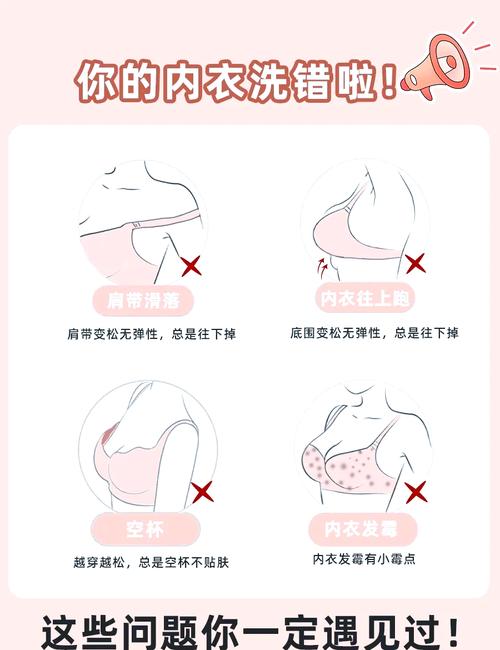 你的内衣洗错啦！

肩带滑落
肩带变松无弹性，总是往下掉

内衣往上跑
底围变松无弹性，总是往下掉

空杯
越穿越松，总是空杯不贴肤

内衣发霉
内衣发霉有小霉点

这些问题你一定遇见过！