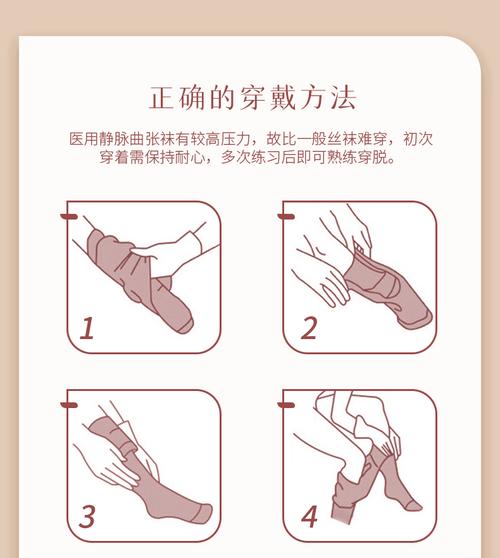 正确的穿戴方法

医用静脉曲张袜有较高压力，故比一般丝袜难穿，初次穿着需保持耐心，多次练习后即可熟练穿脱。

1

2

3

4