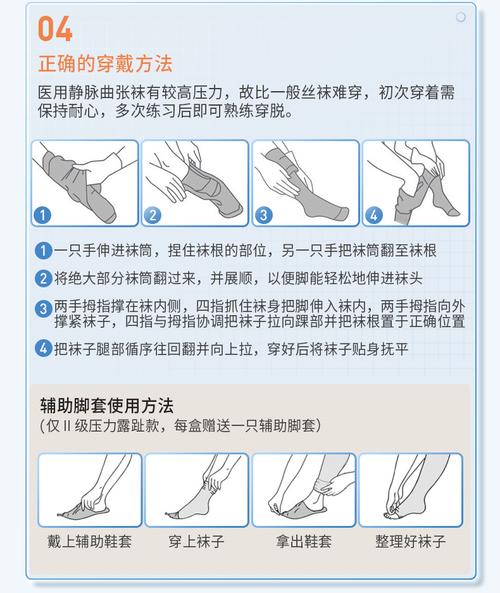 04
正确的穿戴方法
医用静脉曲张袜有较高压力，故比一般丝袜难穿，初次穿着需保持耐心，多次练习后即可熟练穿脱。

1 2 3 4

1 一只手伸进袜筒，捏住袜根的部位，另一只手把袜筒翻至袜根
2 将绝大部分袜筒翻过来，并展顺，以便脚能轻松地伸进袜头
3 两手拇指撑在袜内侧，四指抓住袜身把脚伸入袜内，两手拇指向外撑紧袜子，四指与拇指协调把袜子拉向踝部并把袜根置于正确位置
4 把袜子腿部循序往回翻并向上拉，穿好后将袜子贴身抚平

辅助脚套使用方法
（仅 II 级压力露趾款，每盒赠送一只辅助脚套）

戴上辅助鞋套 穿上袜子 拿出鞋套 整理好袜子