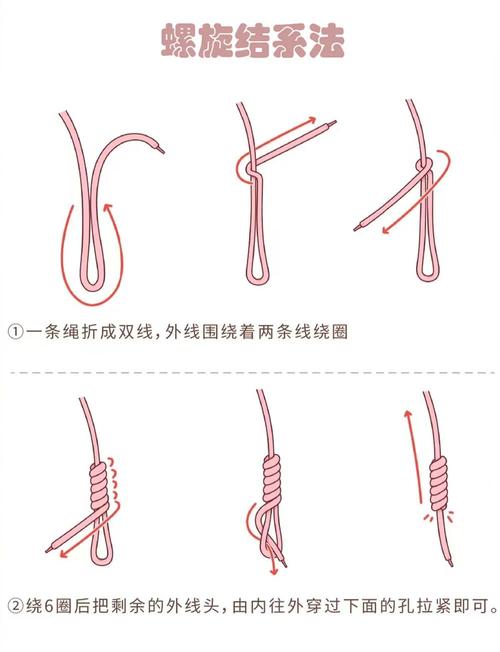 螺旋结系法

①一条绳折成双线，外线围绕着两条线绕圈

②绕6圈后把剩余的外线头，由内往外穿过下面的孔拉紧即可。