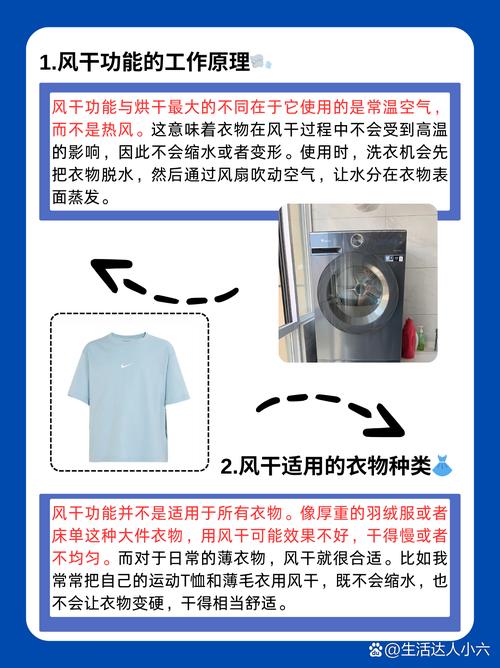 1.风干功能的工作原理

风干功能与烘干最大的不同在于它使用的是常温空气，而不是热风。这意味着衣物在风干过程中不会受到高温的影响，因此不会缩水或者变形。使用时，洗衣机会先把衣物脱水，然后通过风扇吹动空气，让水分在衣物表面蒸发。

2.风干适用的衣物种类

风干功能并不是适用于所有衣物。像厚重的羽绒服或者床单这种大件衣物，用风干可能效果不好，干得慢或者不均匀。而对于日常的薄衣物，风干就很合适。比如我常常把自己的运动T恤和薄毛衣用风干，既不会缩水，也不会让衣物变硬，干得相当舒适。

@生活达人小六