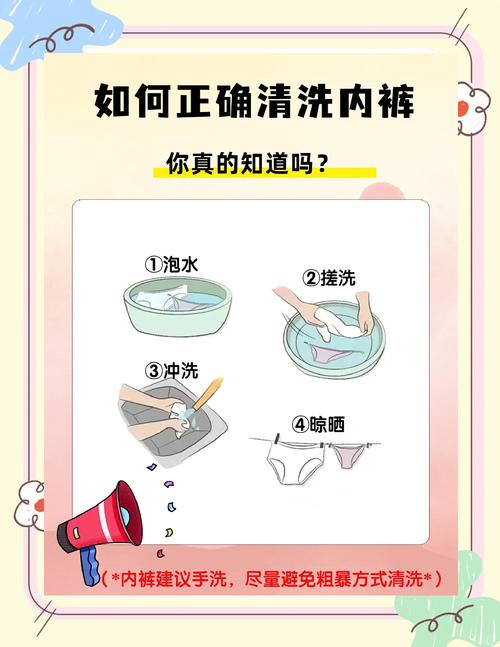 如何正确清洗内裤

你真的知道吗？

①泡水

②搓洗

③冲洗

④晾晒

（*内裤建议手洗，尽量避免粗暴方式清洗*）