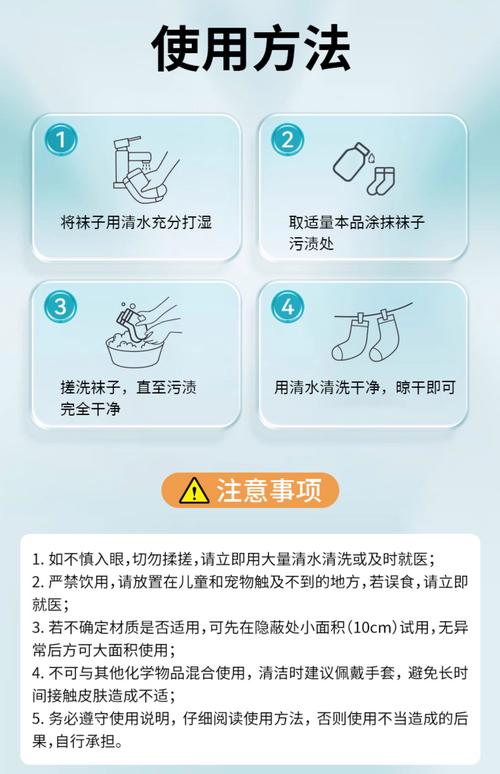 使用方法

1
将袜子用清水充分打湿

2
取适量本品涂抹袜子污渍处

3
搓洗袜子，直至污渍完全干净

4
用清水清洗干净，晾干即可

注意事项

1. 如不慎入眼，切勿揉搓，请立即用大量清水清洗或及时就医；
2. 严禁饮用，请放置在儿童和宠物触及不到的地方，若误食，请立即就医；
3. 若不确定材质是否适用，可先在隐蔽处小面积（10cm）试用，无异常后方可大面积使用；
4. 不可与其他化学物品混合使用，清洁时建议佩戴手套，避免长时间接触皮肤造成不适；
5. 务必遵守使用说明，仔细阅读使用方法，否则使用不当造成的后果，自行承担。