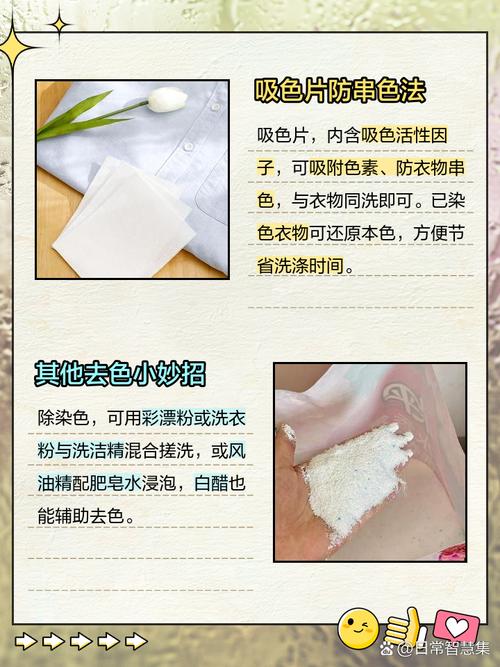 吸色片防串色法

吸色片，内含吸色活性因子，可吸附色素、防衣物串色，与衣物同洗即可。已染色衣物可还原本色，方便节省洗涤时间。

其他去色小妙招

除染色，可用彩漂粉或洗衣粉与洗洁精混合搓洗，或风油精配肥皂水浸泡，白醋也能辅助去色。

@日常智慧集