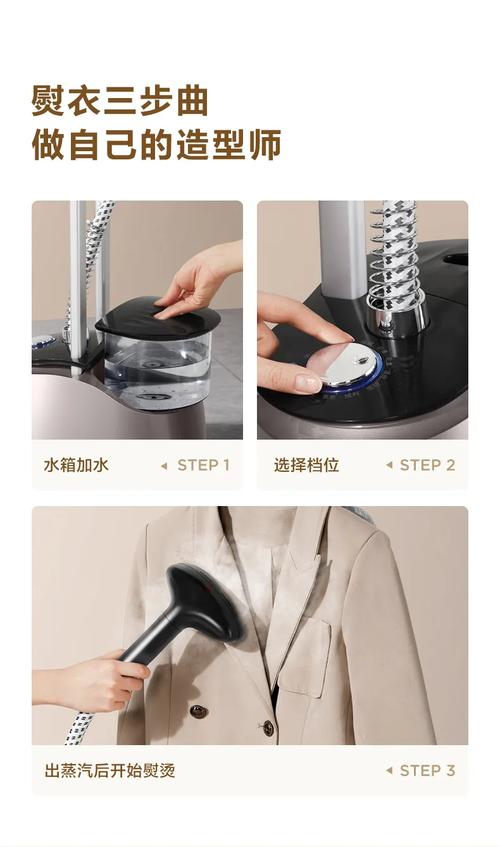 熨衣三步曲
做自己的造型师

水箱加水 ◂ STEP 1

选择档位 ◂ STEP 2

出蒸汽后开始熨烫 ◂ STEP 3