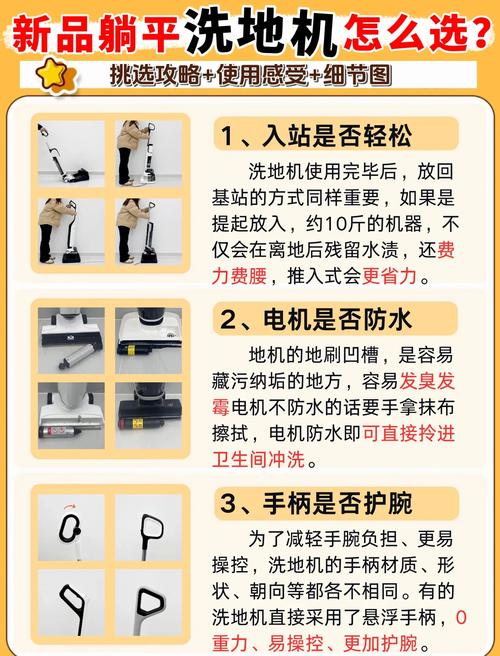 新品躺平洗地机怎么选？

挑选攻略+使用感受+细节图

1、入站是否轻松

洗地机使用完毕后，放回基站的方式同样重要，如果是提起放入，约10斤的机器，不仅会在离地后残留水渍，还费力费腰，推入式会更省力。

2、电机是否防水

地机的地刷凹槽，是容易藏污纳垢的地方，容易发臭发霉电机不防水的话要手拿抹布擦拭，电机防水即可直接拎进卫生间冲洗。

3、手柄是否护腕

为了减轻手腕负担、更易操控，洗地机的手柄材质、形状、朝向等都各不相同。有的洗地机直接采用了悬浮手柄，0重力、易操控、更加护腕。