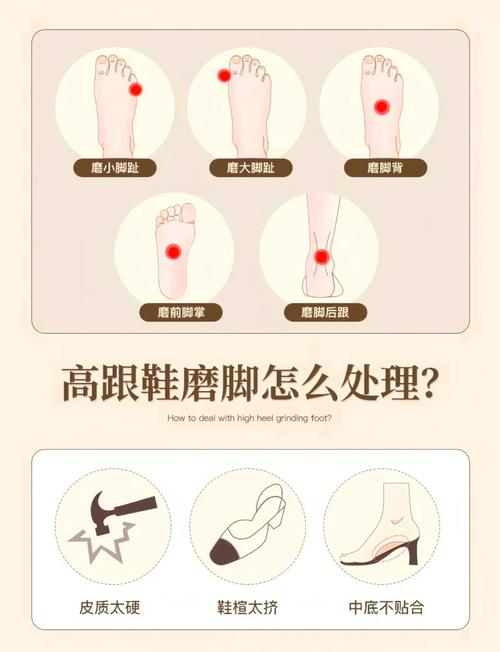 磨小脚趾

磨大脚趾

磨脚背

磨前脚掌

磨脚后跟

高跟鞋磨脚怎么处理?

How to deal with high heel grinding foot?

皮质太硬

鞋楦太挤

中底不贴合