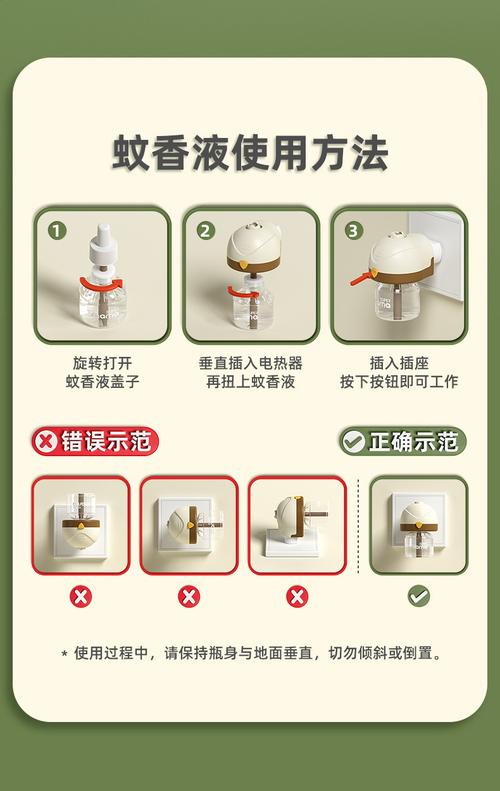 蚊香液使用方法

1
旋转打开
蚊香液盖子

2
垂直插入电热器
再扭上蚊香液

3
插入插座
按下按钮即可工作

错误示范

正确示范

* 使用过程中，请保持瓶身与地面垂直，切勿倾斜或倒置。