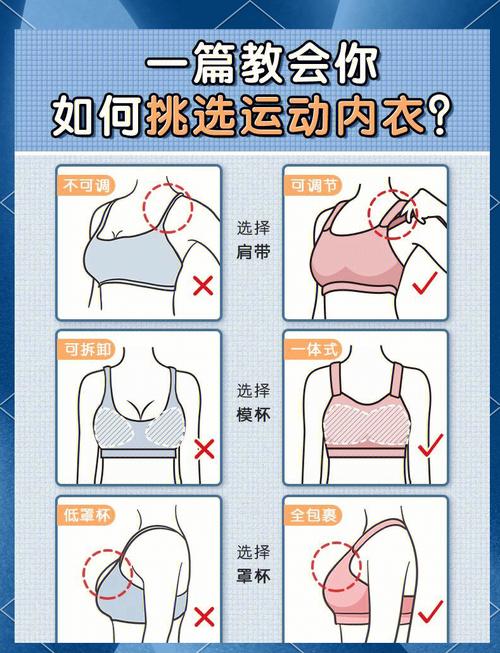 一篇教会你
如何挑选运动内衣?

不可调

选择
肩带

可调节

可拆卸

选择
模杯

一体式

低罩杯

选择
罩杯

全包裹