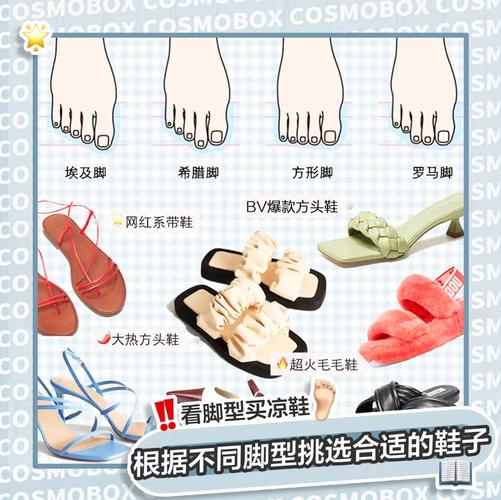 COSMOBOX COSMOBOX COSMOBOX

埃及脚 希腊脚 方形脚 罗马脚

BV爆款方头鞋

网红系带鞋

大热方头鞋

超火毛毛鞋

看脚型买凉鞋

根据不同脚型挑选合适的鞋子