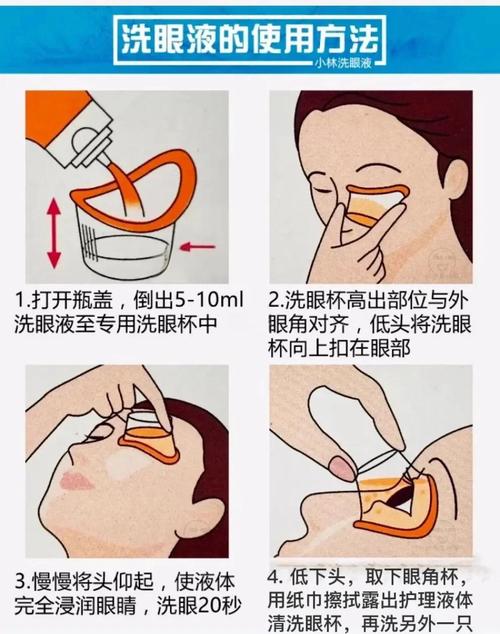 洗眼液的使用方法

小林洗眼液

1.打开瓶盖，倒出5-10ml洗眼液至专用洗眼杯中

2.洗眼杯高出部位与外眼角对齐，低头将洗眼杯向上扣在眼部

3.慢慢将头仰起，使液体完全浸润眼睛，洗眼20秒

4. 低下头，取下眼角杯，用纸巾擦拭露出护理液体清洗眼杯，再洗另外一只