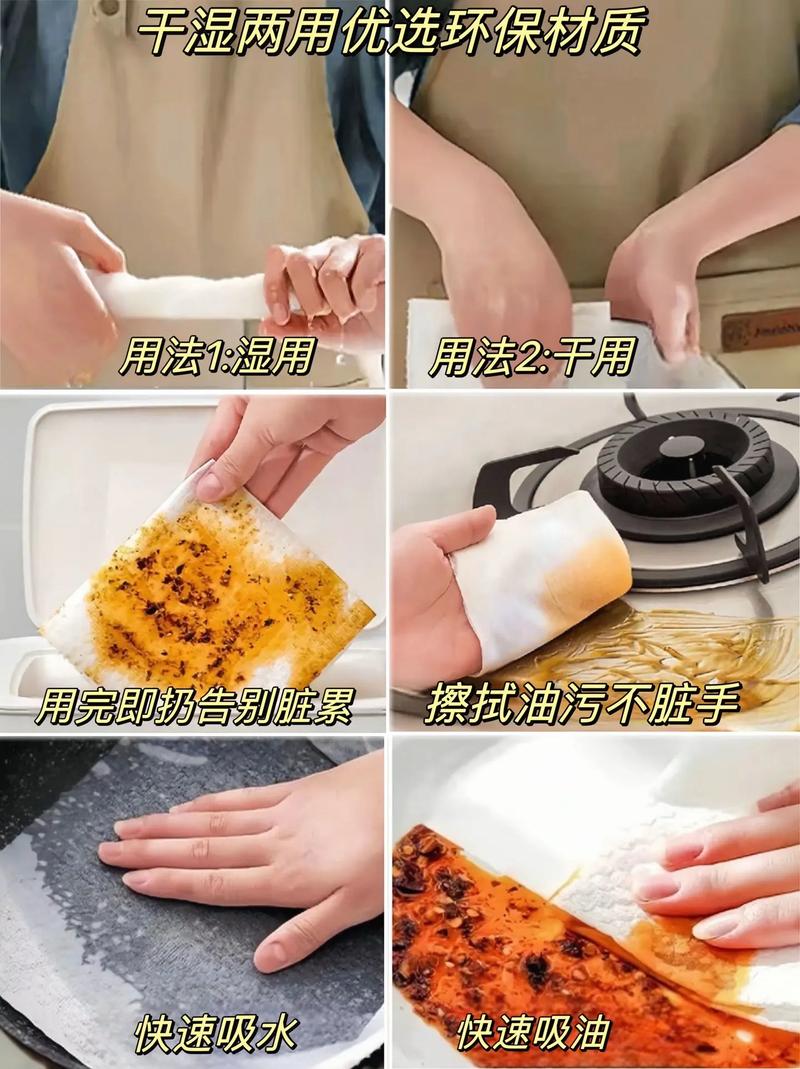 干湿两用优选环保材质

用法1:湿用

用法2:干用

用完即扔告别脏累

擦拭油污不脏手

快速吸水

快速吸油