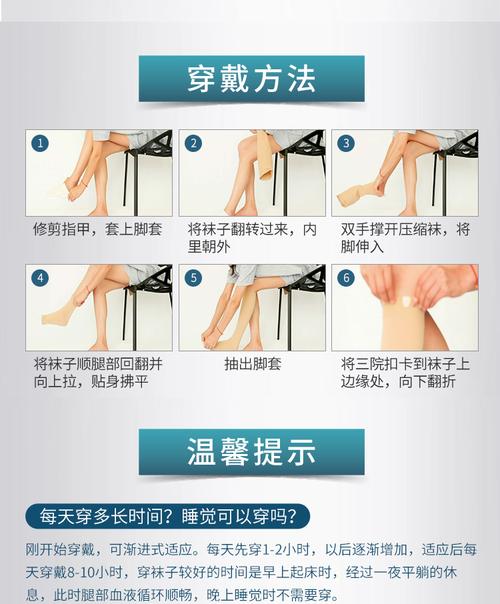 穿戴方法

1
修剪指甲，套上脚套

2
将袜子翻转过来，内里朝外

3
双手撑开压缩袜，将脚伸入

4
将袜子顺腿部回翻并向上拉，贴身拂平

5
抽出脚套

6
将三院扣卡到袜子上边缘处，向下翻折

温馨提示

每天穿多长时间？睡觉可以穿吗？

刚开始穿戴，可渐进式适应。每天先穿1-2小时，以后逐渐增加，适应后每天穿戴8-10小时，穿袜子较好的时间是早上起床时，经过一夜平躺的休息，此时腿部血液循环顺畅，晚上睡觉时不需要穿。