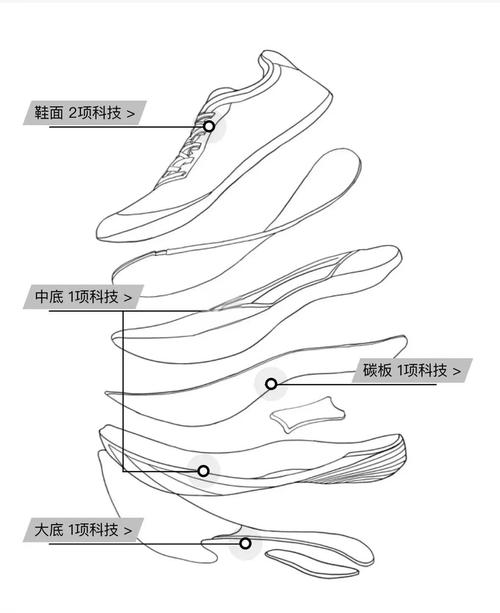 鞋面 2项科技 >

中底 1项科技 >

碳板 1项科技 >

大底 1项科技 >