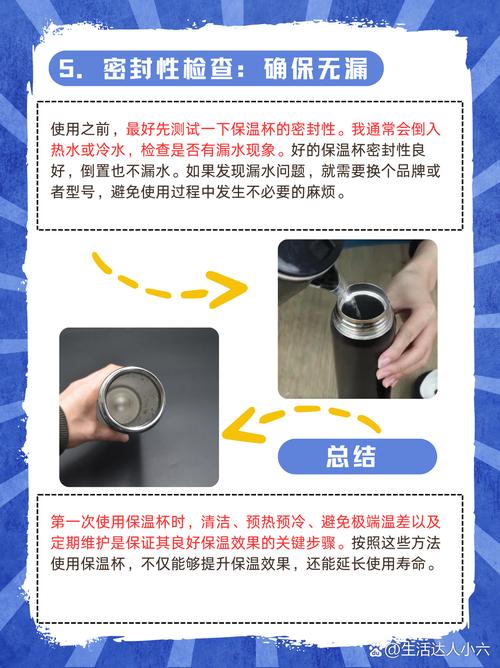 5. 密封性检查：确保无漏

使用之前，最好先测试一下保温杯的密封性。我通常会倒入热水或冷水，检查是否有漏水现象。好的保温杯密封性良好，倒置也不漏水。如果发现漏水问题，就需要换个品牌或者型号，避免使用过程中发生不必要的麻烦。

总结

第一次使用保温杯时，清洁、预热预冷、避免极端温差以及定期维护是保证其良好保温效果的关键步骤。按照这些方法使用保温杯，不仅能够提升保温效果，还能延长使用寿命。

@生活达人小六