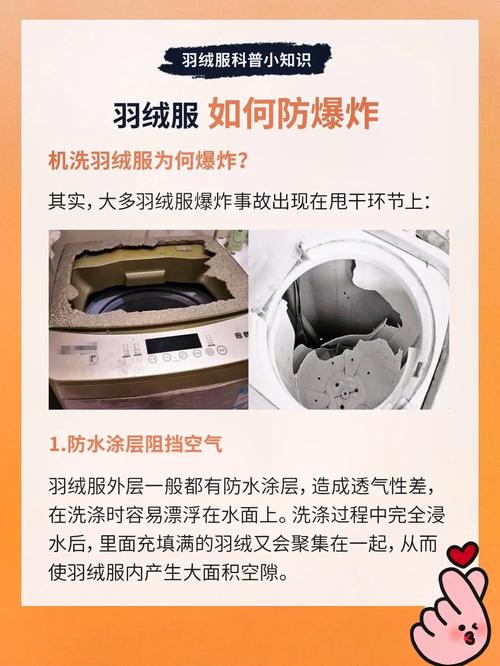 羽绒服科普小知识

羽绒服 如何防爆炸

机洗羽绒服为何爆炸？

其实，大多羽绒服爆炸事故出现在甩干环节上：

1.防水涂层阻挡空气

羽绒服外层一般都有防水涂层，造成透气性差，在洗涤时容易漂浮在水面上。洗涤过程中完全浸水后，里面充填满的羽绒又会聚集在一起，从而使羽绒服内产生大面积空隙。