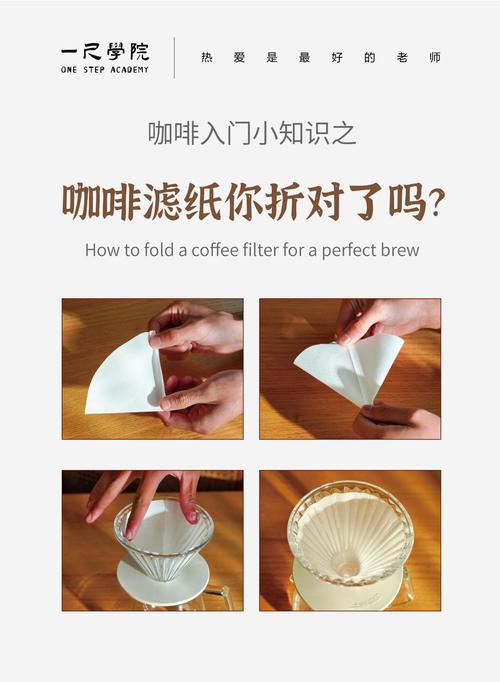 一尺學院
ONE STEP ACADEMY

热 爱 是 最 好 的 老 师

咖啡入门小知识之

咖啡滤纸你折对了吗?

How to fold a coffee filter for a perfect brew