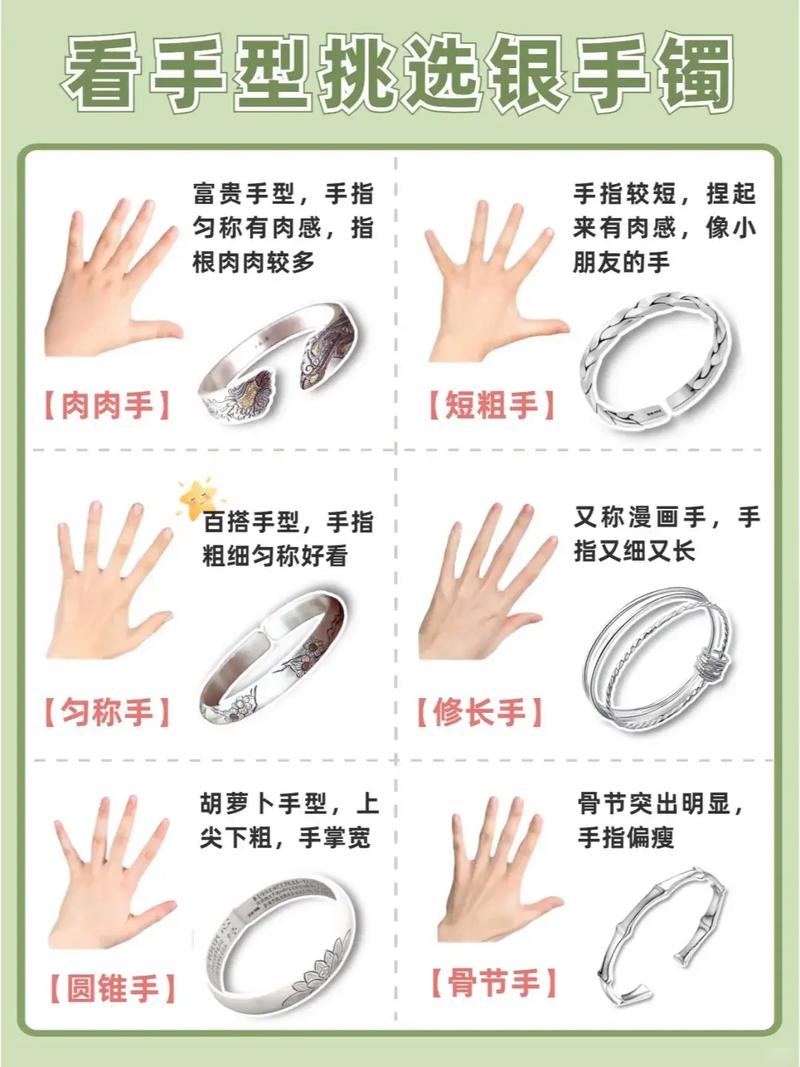 看手型挑选银手镯

富贵手型，手指匀称有肉感，指根肉肉较多

【肉肉手】

手指较短，捏起来有肉感，像小朋友的手

【短粗手】

百搭手型，手指粗细匀称好看

【匀称手】

又称漫画手，手指又细又长

【修长手】

胡萝卜手型，上尖下粗，手掌宽

【圆锥手】

骨节突出明显，手指偏瘦

【骨节手】