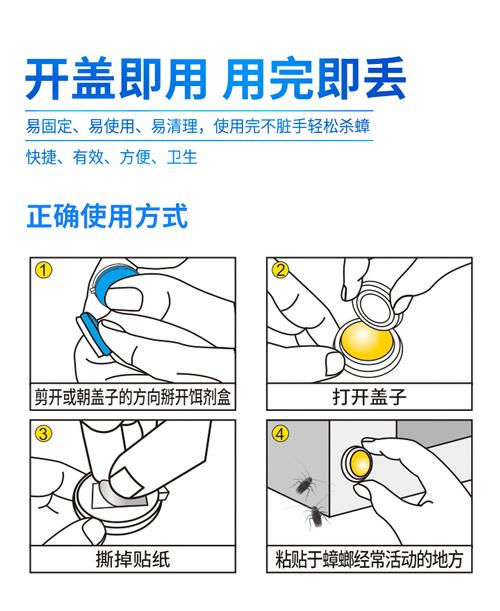 开盖即用 用完即丢

易固定、易使用、易清理，使用完不脏手轻松杀蟑

快捷、有效、方便、卫生

正确使用方式

①
剪开或朝盖子的方向掰开饵剂盒

②
打开盖子

③
撕掉贴纸

④
粘贴于蟑螂经常活动的地方