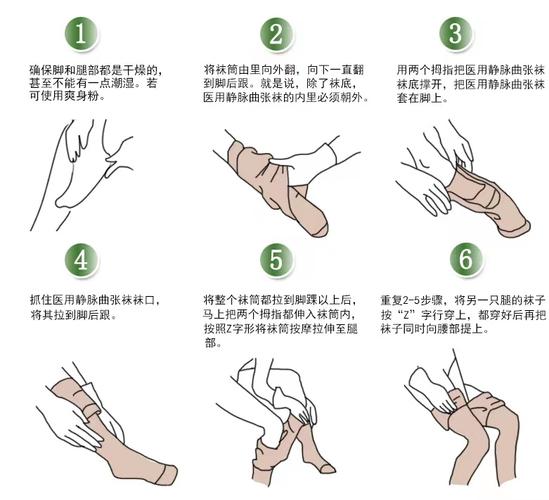 1

确保脚和腿部都是干燥的，甚至不能有一点潮湿。若可使用爽身粉。

2

将袜筒由里向外翻，向下一直翻到脚后跟。就是说，除了袜底，医用静脉曲张袜的内里必须朝外。

3

用两个拇指把医用静脉曲张袜袜底撑开，把医用静脉曲张袜套在脚上。

4

抓住医用静脉曲张袜袜口，将其拉到脚后跟。

5

将整个袜筒都拉到脚踝以上后，马上把两个拇指都伸入袜筒内，按照Z字形将袜筒按摩拉伸至腿部。

6

重复2-5步骤，将另一只腿的袜子按“Z”字行穿上，都穿好后再把袜子同时向腰部提上。