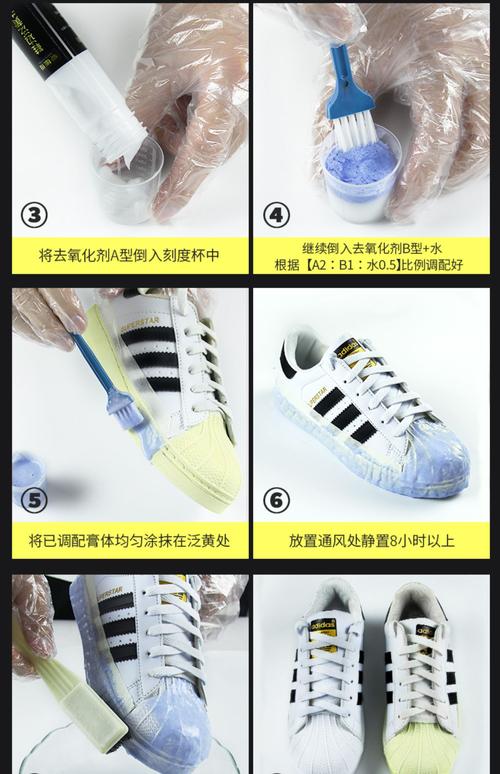 ③

将去氧化剂A型倒入刻度杯中

④

继续倒入去氧化剂B型+水
根据【A2：B1：水0.5】比例调配好

SUPERSTAR

⑤

将已调配膏体均匀涂抹在泛黄处

adidas
SUPERSTAR

⑥

放置通风处静置8小时以上

SUPERSTAR

adidas

adidas