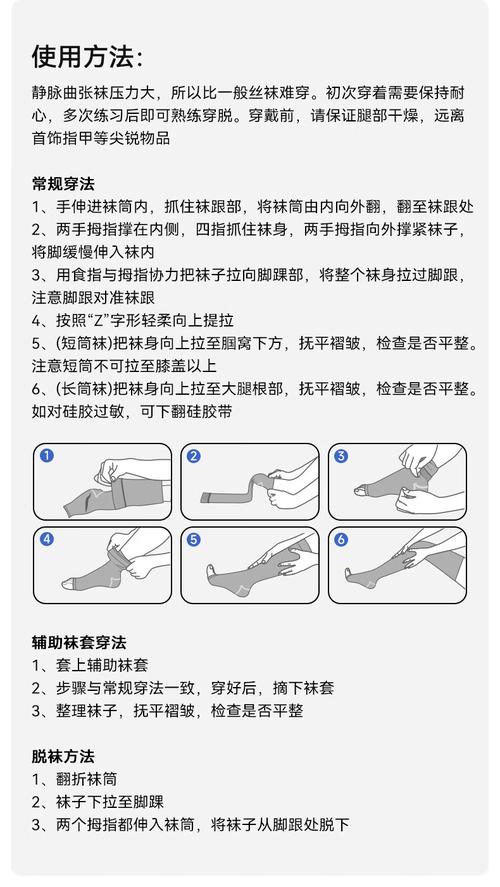 使用方法:

静脉曲张袜压力大，所以比一般丝袜难穿。初次穿着需要保持耐心，多次练习后即可熟练穿脱。穿戴前，请保证腿部干燥，远离首饰指甲等尖锐物品

常规穿法
1、手伸进袜筒内，抓住袜跟部，将袜筒由内向外翻，翻至袜跟处
2、两手拇指撑在内侧，四指抓住袜身，两手拇指向外撑紧袜子，将脚缓慢伸入袜内
3、用食指与拇指协力把袜子拉向脚踝部，将整个袜身拉过脚跟，注意脚跟对准袜跟
4、按照“Z”字形轻柔向上提拉
5、(短筒袜)把袜身向上拉至腘窝下方，抚平褶皱，检查是否平整。注意短筒不可拉至膝盖以上
6、(长筒袜)把袜身向上拉至大腿根部，抚平褶皱，检查是否平整。如对硅胶过敏，可下翻硅胶带

1
2
3
4
5
6

辅助袜套穿法
1、套上辅助袜套
2、步骤与常规穿法一致，穿好后，摘下袜套
3、整理袜子，抚平褶皱，检查是否平整

脱袜方法
1、翻折袜筒
2、袜子下拉至脚踝
3、两个拇指都伸入袜筒，将袜子从脚跟处脱下