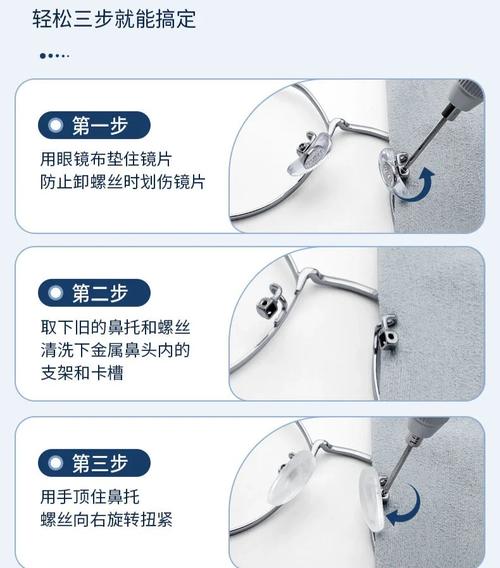 轻松三步就能搞定

第一步
用眼镜布垫住镜片
防止卸螺丝时划伤镜片

第二步
取下旧的鼻托和螺丝
清洗下金属鼻头内的
支架和卡槽

第三步
用手顶住鼻托
螺丝向右旋转扭紧