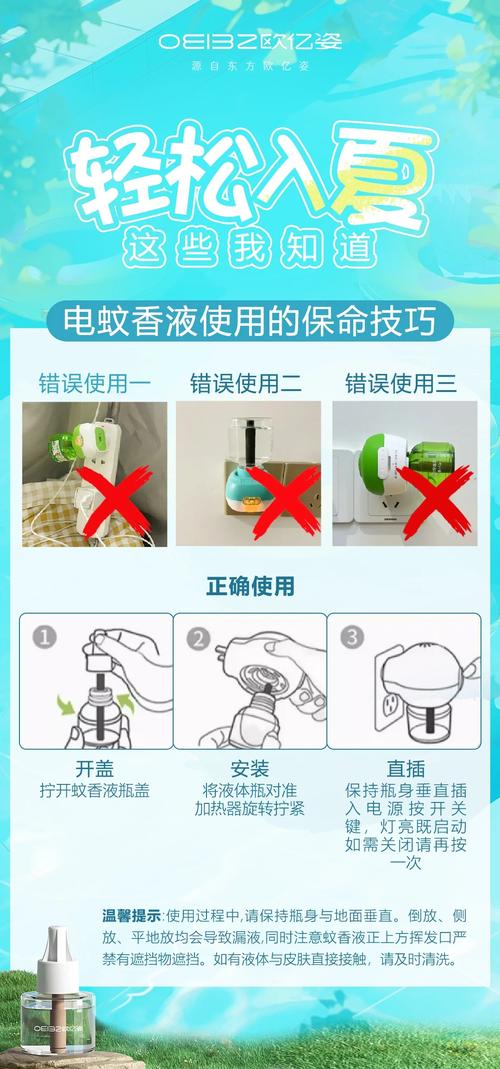 OEIBZ欧亿姿
源自东方欧亿姿

轻松入夏
这些我知道

电蚊香液使用的保命技巧

错误使用一
错误使用二
错误使用三

正确使用

1
2
3

开盖
拧开蚊香液瓶盖

安装
将液体瓶对准加热器旋转拧紧

直插
保持瓶身垂直插入电源按开关键，灯亮既启动如需关闭请再按一次

温馨提示:使用过程中,请保持瓶身与地面垂直。倒放、侧放、平地放均会导致漏液,同时注意蚊香液正上方挥发口严禁有遮挡物遮挡。如有液体与皮肤直接接触，请及时清洗。

OEIBZ欧亿姿