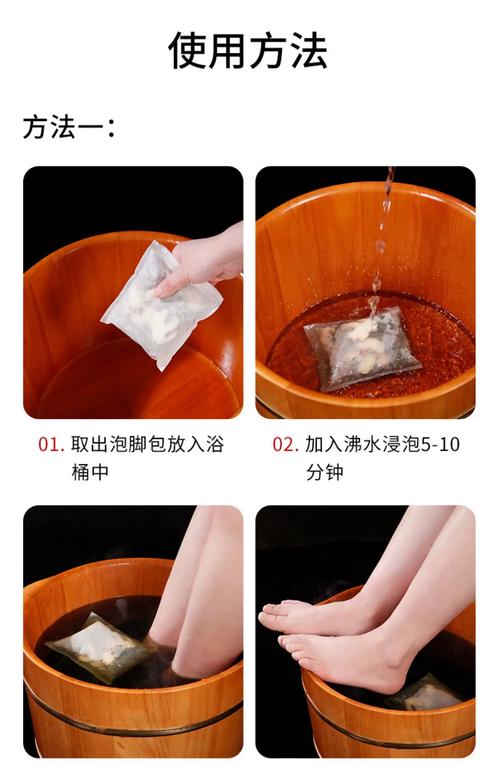 使用方法

方法一：

01. 取出泡脚包放入浴桶中

02. 加入沸水浸泡5-10分钟