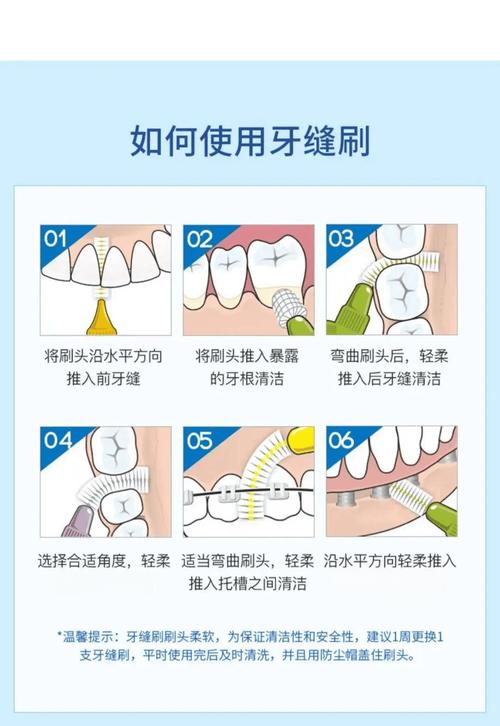 如何使用牙缝刷

01
将刷头沿水平方向推入前牙缝

02
将刷头推入暴露的牙根清洁

03
弯曲刷头后，轻柔推入后牙缝清洁

04
选择合适角度，轻柔

05
适当弯曲刷头，轻柔推入托槽之间清洁

06
沿水平方向轻柔推入

*温馨提示：牙缝刷刷头柔软，为保证清洁性和安全性，建议1周更换1支牙缝刷，平时使用完后及时清洗，并且用防尘帽盖住刷头。