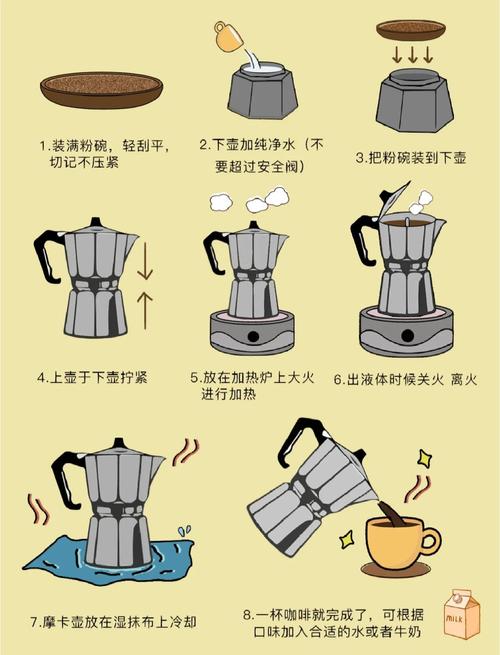 1.装满粉碗，轻刮平，切记不压紧

2.下壶加纯净水（不要超过安全阀）

3.把粉碗装到下壶

4.上壶于下壶拧紧

5.放在加热炉上大火进行加热

6.出液体时候关火 离火

7.摩卡壶放在湿抹布上冷却

8.一杯咖啡就完成了，可根据口味加入合适的水或者牛奶

MILK