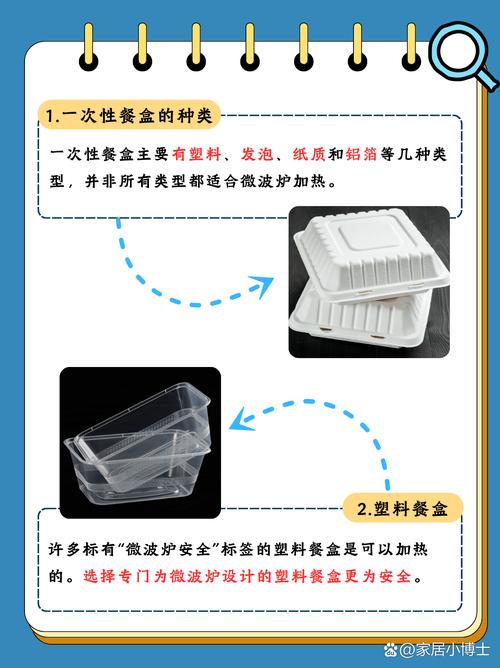 1.一次性餐盒的种类

一次性餐盒主要有塑料、发泡、纸质和铝箔等几种类型，并非所有类型都适合微波炉加热。

2.塑料餐盒

许多标有“微波炉安全”标签的塑料餐盒是可以加热的。选择专门为微波炉设计的塑料餐盒更为安全。

@家居小博士