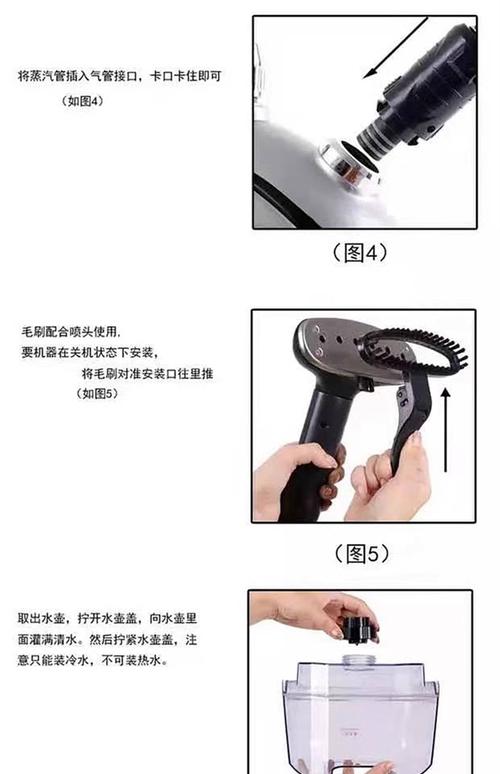 将蒸汽管插入气管接口，卡口卡住即可

（如图4）

（图4）

毛刷配合喷头使用，

要机器在关机状态下安装，

将毛刷对准安装口往里推

（如图5）

（图5）

取出水壶，拧开水壶盖，向水壶里面灌满清水。然后拧紧水壶盖，注意只能装冷水，不可装热水。