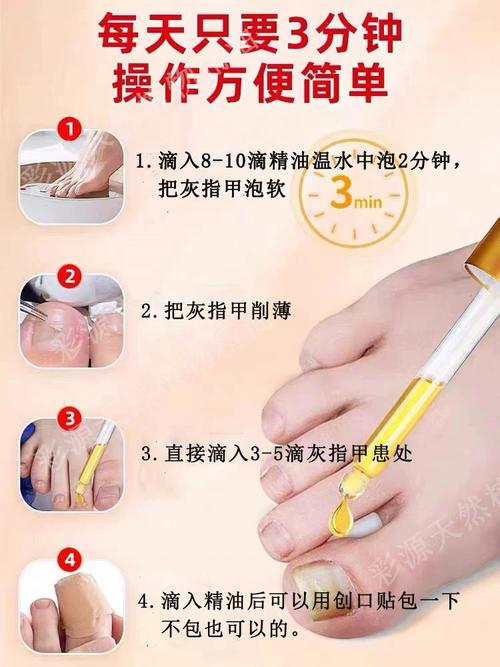 每天只要3分钟
操作方便简单

1

1. 滴入8-10滴精油温水中泡2分钟，把灰指甲泡软

3min

2

2. 把灰指甲削薄

3

3. 直接滴入3-5滴灰指甲患处

4

4. 滴入精油后可以用创口贴包一下不包也可以的。

彩源天然