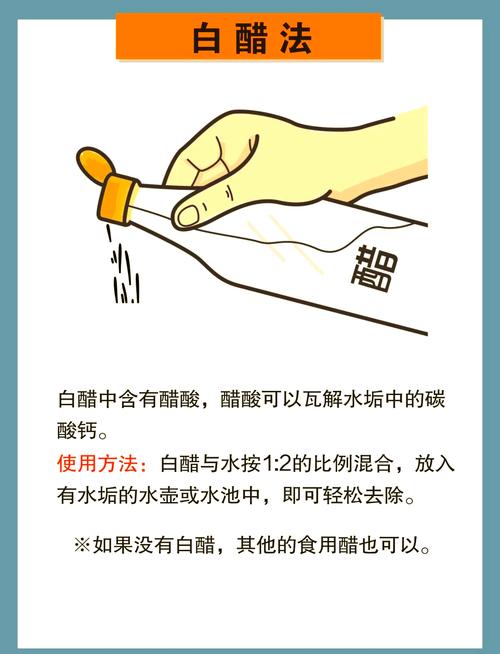 白醋法

醋

白醋中含有醋酸，醋酸可以瓦解水垢中的碳酸钙。

使用方法：白醋与水按1:2的比例混合，放入有水垢的水壶或水池中，即可轻松去除。

※如果没有白醋，其他的食用醋也可以。