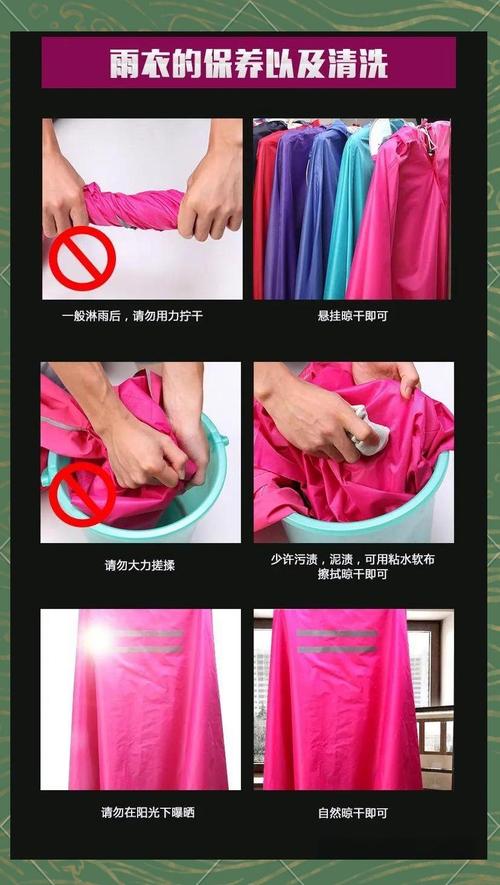 雨衣的保养以及清洗

一般淋雨后，请勿用力拧干

悬挂晾干即可

请勿大力搓揉

少许污渍，泥渍，可用粘水软布擦拭晾干即可

请勿在阳光下曝晒

自然晾干即可