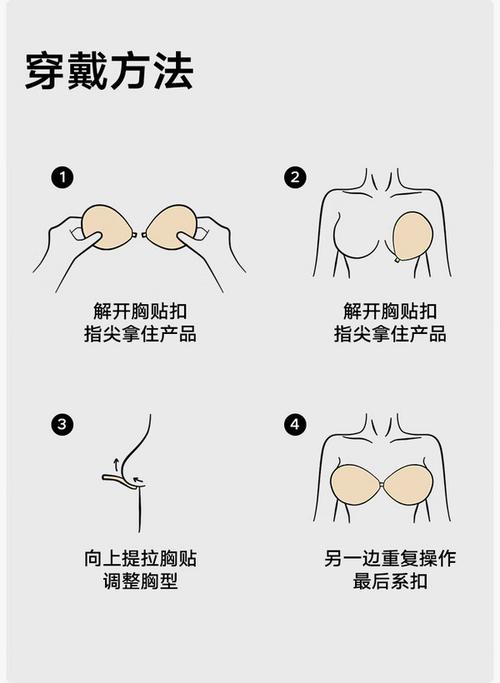 穿戴方法

1
解开胸贴扣
指尖拿住产品

2
解开胸贴扣
指尖拿住产品

3
向上提拉胸贴
调整胸型

4
另一边重复操作
最后系扣