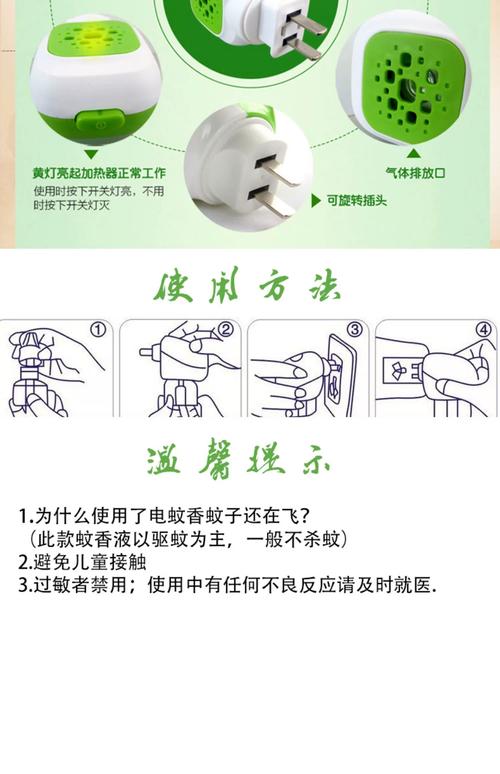 黄灯亮起加热器正常工作
使用时按下开关灯亮，不用时按下开关灯灭

可旋转插头

气体排放口

使用方法

①

②

③

④

温馨提示

1.为什么使用了电蚊香蚊子还在飞？
（此款蚊香液以驱蚊为主，一般不杀蚊）
2.避免儿童接触
3.过敏者禁用；使用中有任何不良反应请及时就医.