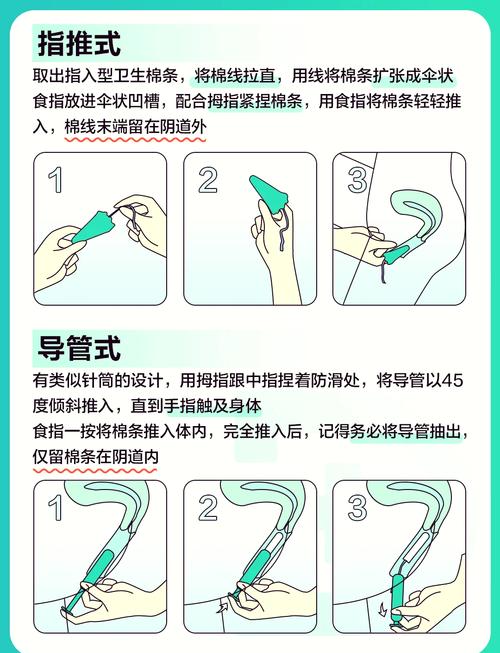 指推式

取出指入型卫生棉条，将棉线拉直，用线将棉条扩张成伞状
食指放进伞状凹槽，配合拇指紧捏棉条，用食指将棉条轻轻推入，棉线末端留在阴道外

1

2

3

导管式

有类似针筒的设计，用拇指跟中指捏着防滑处，将导管以45度倾斜推入，直到手指触及身体
食指一按将棉条推入体内，完全推入后，记得务必将导管抽出，仅留棉条在阴道内

1

2

3