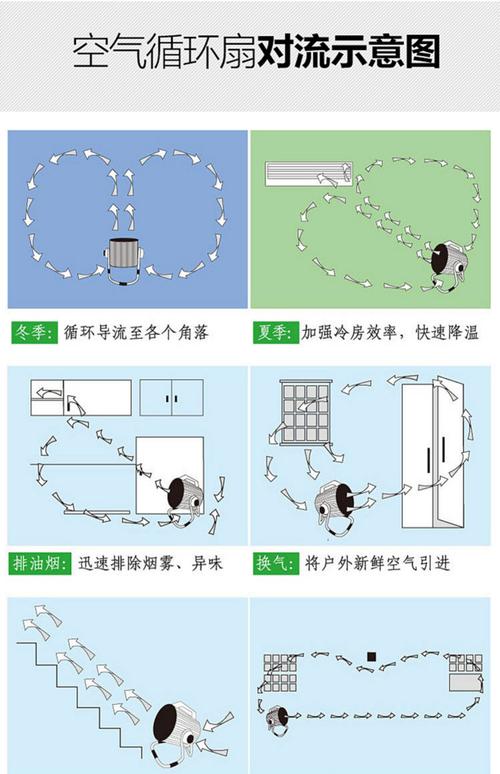 空气循环扇对流示意图

冬季: 循环导流至各个角落

夏季: 加强冷房效率，快速降温

排油烟: 迅速排除烟雾、异味

换气: 将户外新鲜空气引进