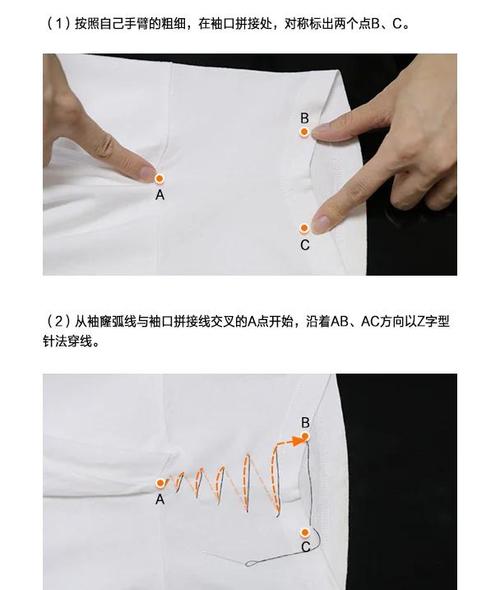 （1）按照自己手臂的粗细，在袖口拼接处，对称标出两个点B、C。

B

A

C

（2）从袖窿弧线与袖口拼接线交叉的A点开始，沿着AB、AC方向以Z字型针法穿线。

B

A

C