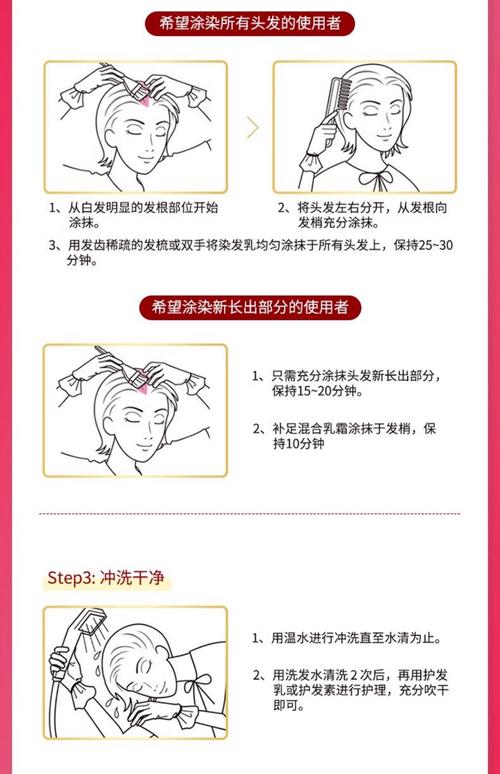 希望涂染所有头发的使用者

1、从白发明显的发根部位开始涂抹。

2、将头发左右分开，从发根向发梢充分涂抹。

3、用发齿稀疏的发梳或双手将染发乳均匀涂抹于所有头发上，保持25~30分钟。

希望涂染新长出部分的使用者

1、只需充分涂抹头发新长出部分，保持15~20分钟。

2、补足混合乳霜涂抹于发梢，保持10分钟

Step3: 冲洗干净

1、用温水进行冲洗直至水清为止。

2、用洗发水清洗 2 次后，再用护发乳或护发素进行护理，充分吹干即可。