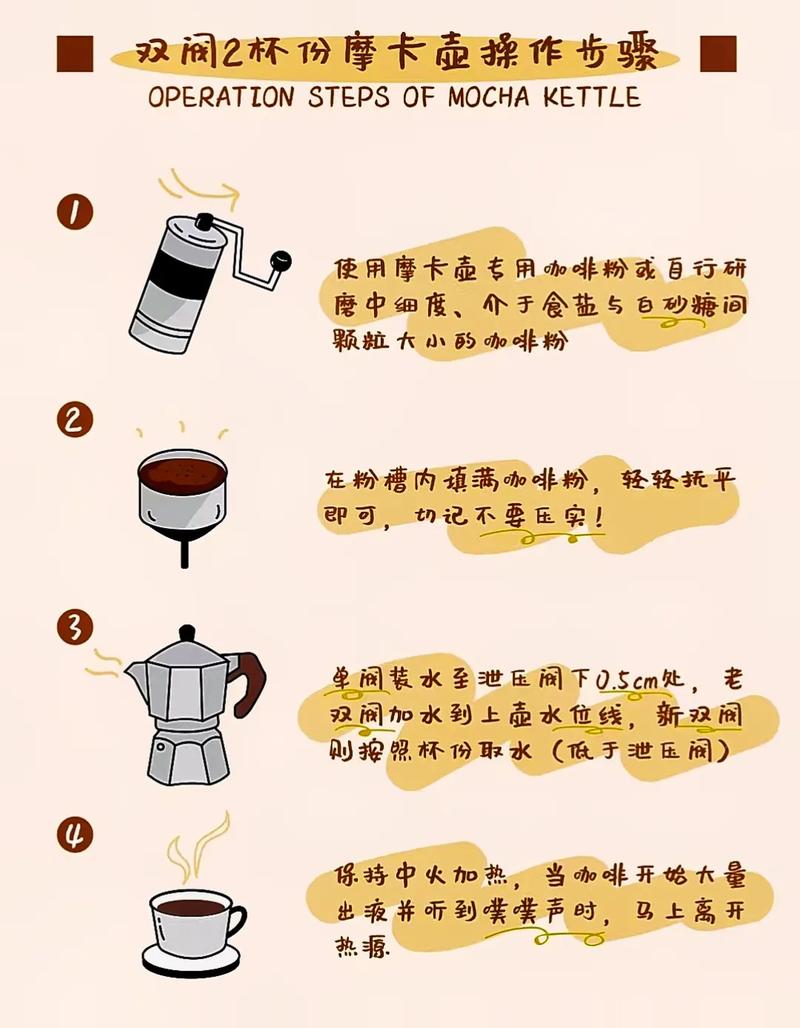 双阀2杯份摩卡壶操作步骤
OPERATION STEPS OF MOCHA KETTLE

1

使用摩卡壶专用咖啡粉或自行研磨中细度、介于食盐与白砂糖间颗粒大小的咖啡粉

2

在粉槽内填满咖啡粉，轻轻抚平即可，切记不要压实！

3

单阀装水至泄压阀下0.5cm处，老双阀加水到上壶水位线，新双阀则按照杯份取水（低于泄压阀）

4

保持中火加热，当咖啡开始大量出液并听到噗噗声时，马上离开热源