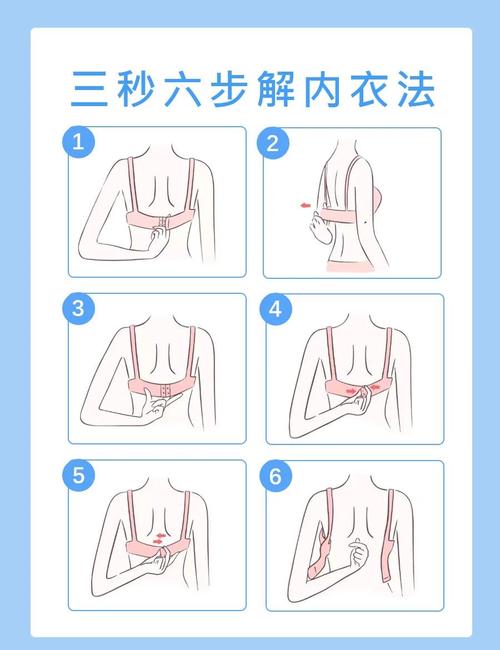 三秒六步解内衣法

1

2

3

4

5

6